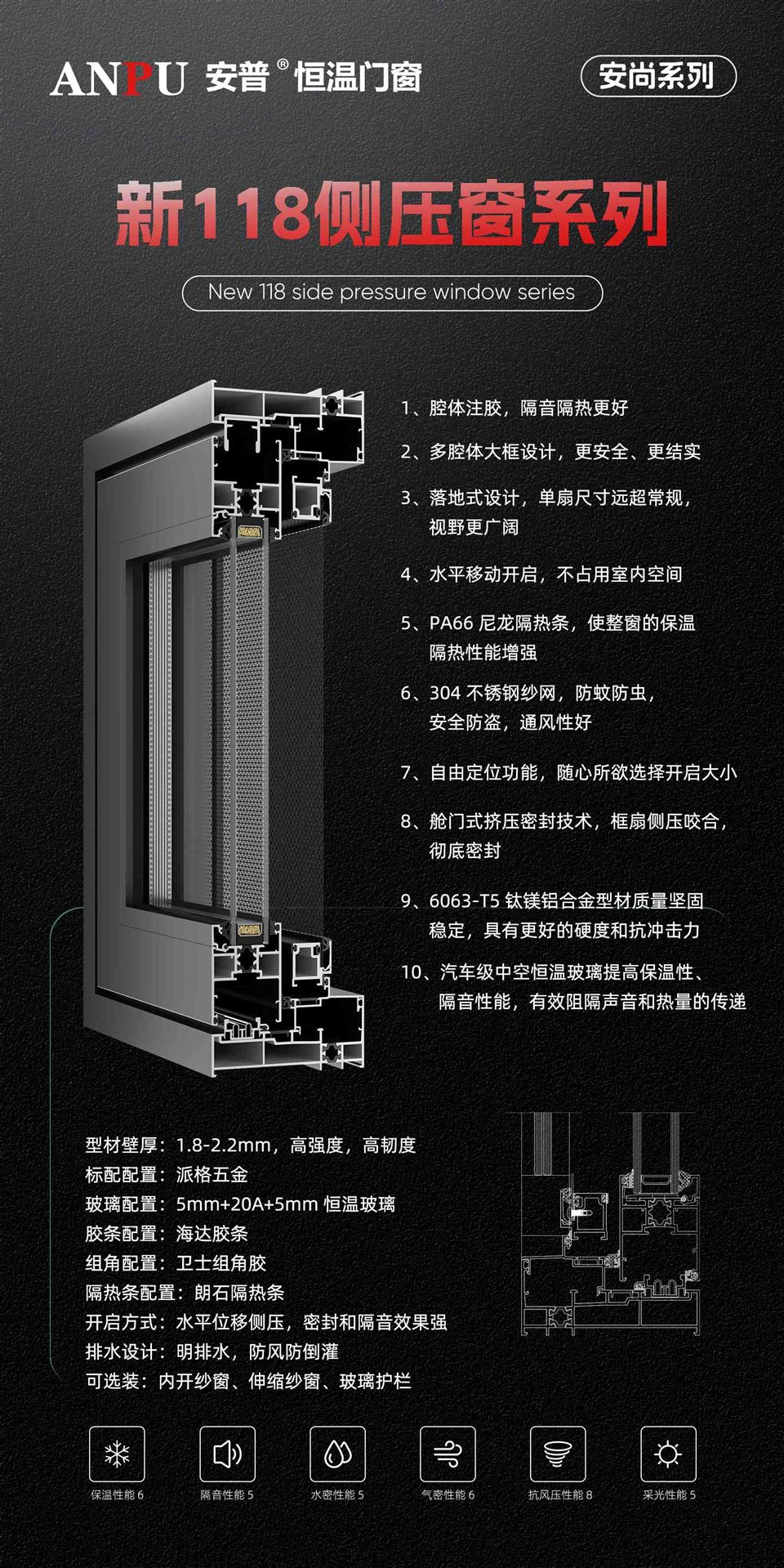 ANPU 安普® 恒温门窗

安尚系列

新118侧压窗系列

New 118 side pressure window series

1、腔体注胶，隔音隔热更好

2、多腔体大框设计，更安全、更结实

3、落地式设计，单扇尺寸远超常规，视野更广阔

4、水平移动开启，不占用室内空间

5、PA66 尼龙隔热条，使整窗的保温隔热性能增强

6、304 不锈钢纱网，防蚊防虫，安全防盗，通风性好

7、自由定位功能，随心所欲选择开启大小

8、舱门式挤压密封技术，框扇侧压咬合，彻底密封

9、6063-T5 钛镁铝合金型材质量坚固稳定，具有更好的硬度和抗冲击力

10、汽车级中空恒温玻璃提高保温性、隔音性能，有效阻隔声音和热量的传递

型材壁厚：1.8-2.2mm，高强度，高韧度
标配配置：派格五金
玻璃配置：5mm+20A+5mm 恒温玻璃
胶条配置：海达胶条
组角配置：卫士组角胶
隔热条配置：朗石隔热条
开启方式：水平位移侧压，密封和隔音效果强
排水设计：明排水，防风防倒灌
可选装：内开纱窗、伸缩纱窗、玻璃护栏

保温性能 6
隔音性能 5
水密性能 5
气密性能 6
抗风压性能 8
采光性能 5